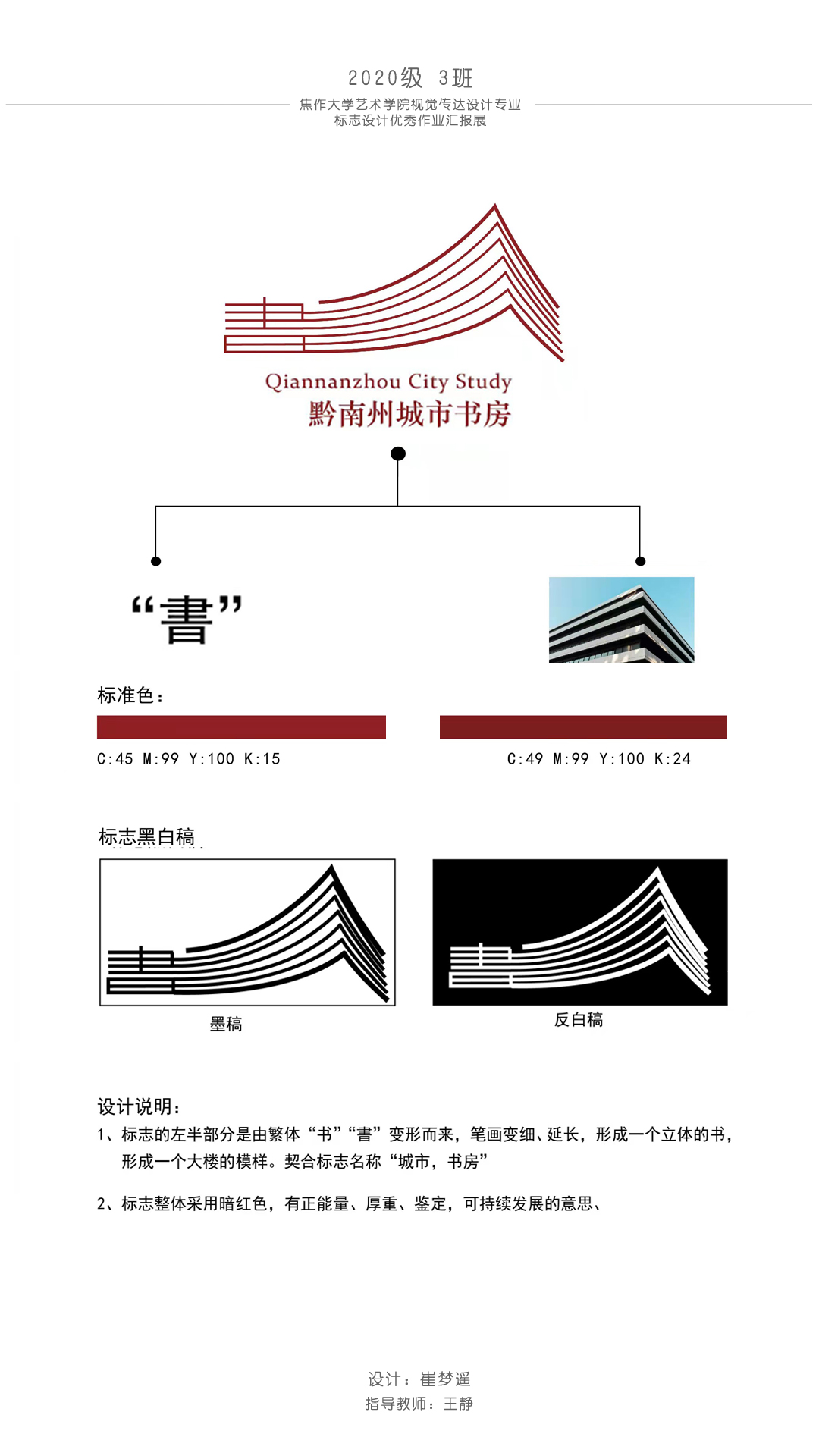 2020级 3班
焦作大学艺术学院视觉传达设计专业
标志设计优秀作业汇报展

Qiannanzhou City Study
黔南州城市书房

“書”

标准色：

C:45 M:99 Y:100 K:15

C:49 M:99 Y:100 K:24

标志黑白稿

墨稿

反白稿

设计说明：
1、标志的左半部分是由繁体“书”“書”变形而来，笔画变细、延长，形成一个立体的书，形成一个大楼的模样。契合标志名称“城市，书房”

2、标志整体采用暗红色，有正能量、厚重、鉴定，可持续发展的意思、

设计：崔梦遥
指导教师：王静